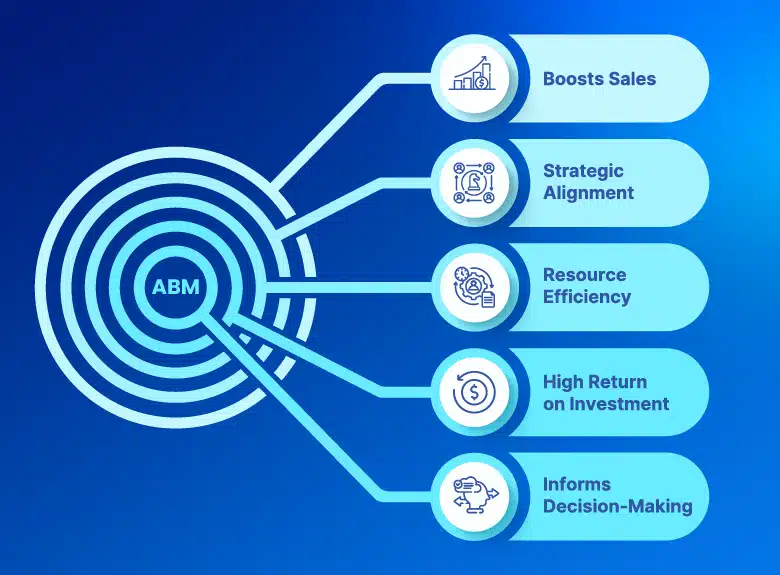 ABM

Boosts Sales

Strategic Alignment

Resource Efficiency

High Return on Investment

Informs Decision-Making